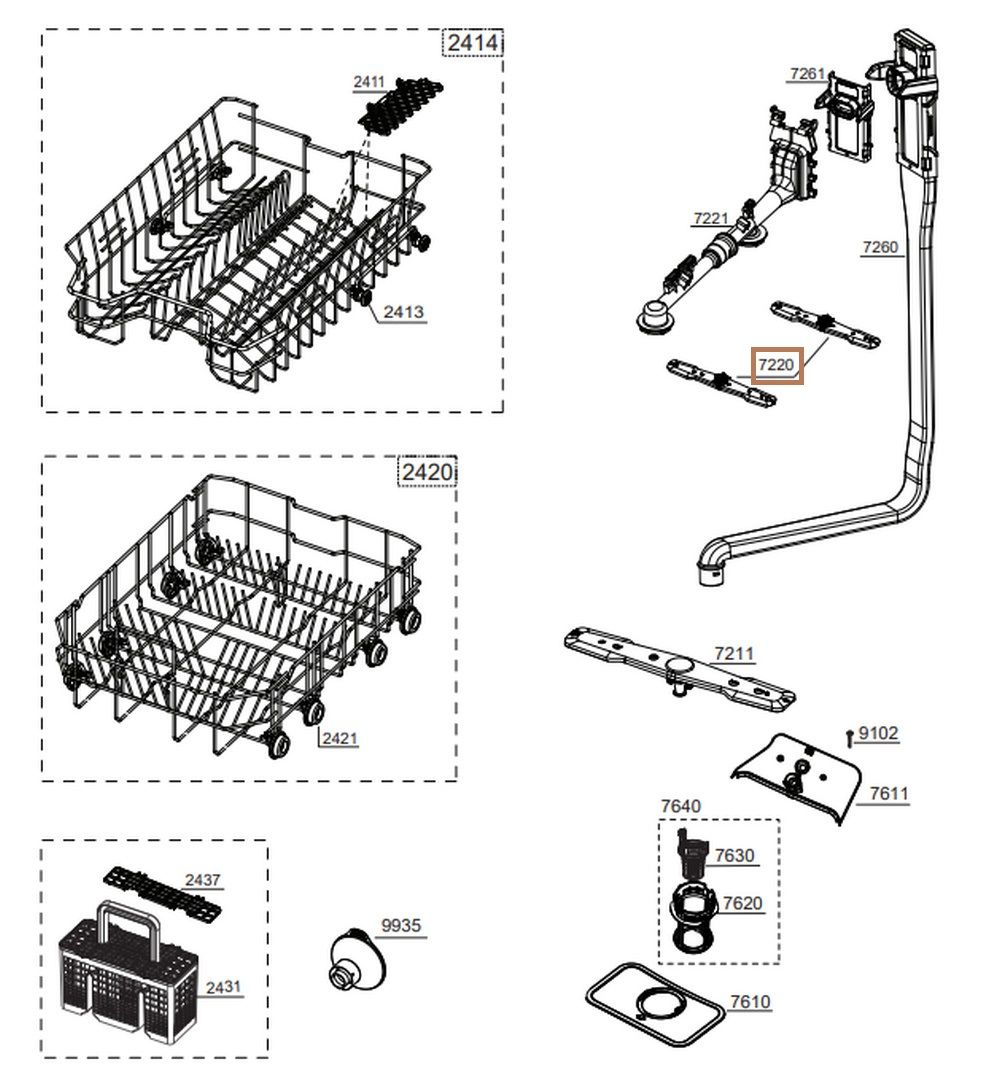 2414
2411
2413
2420
2421
2437
2431
9935
7261
7221
7260
7220
7211
9102
7611
7640
7630
7620
7610