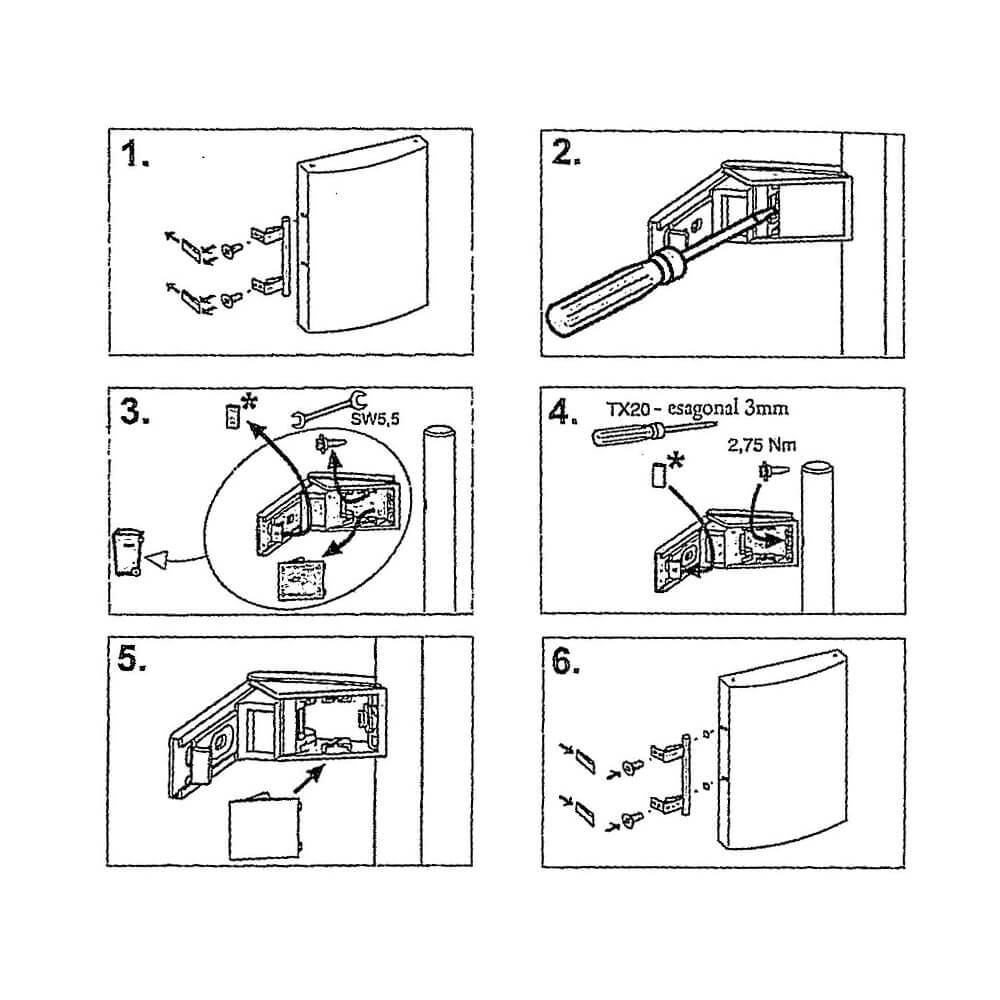 1.

2.

3.

*

SW5,5

4.

TX20 - esagonal 3mm

*

2,75 Nm

5.

6.