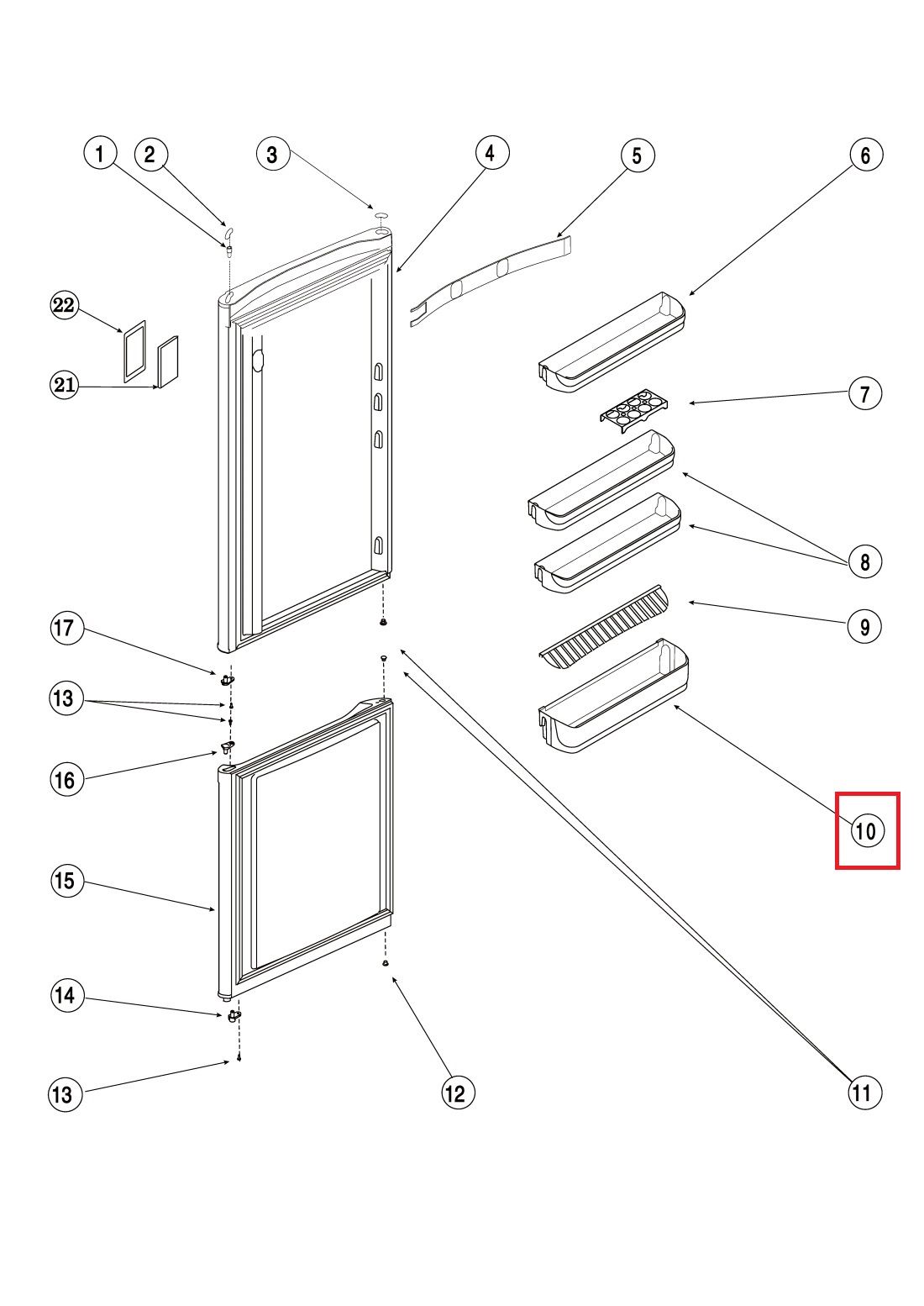 1
2
3
4
5
6
22
21
7
8
9
17
13
16
10
15
14
13
12
11