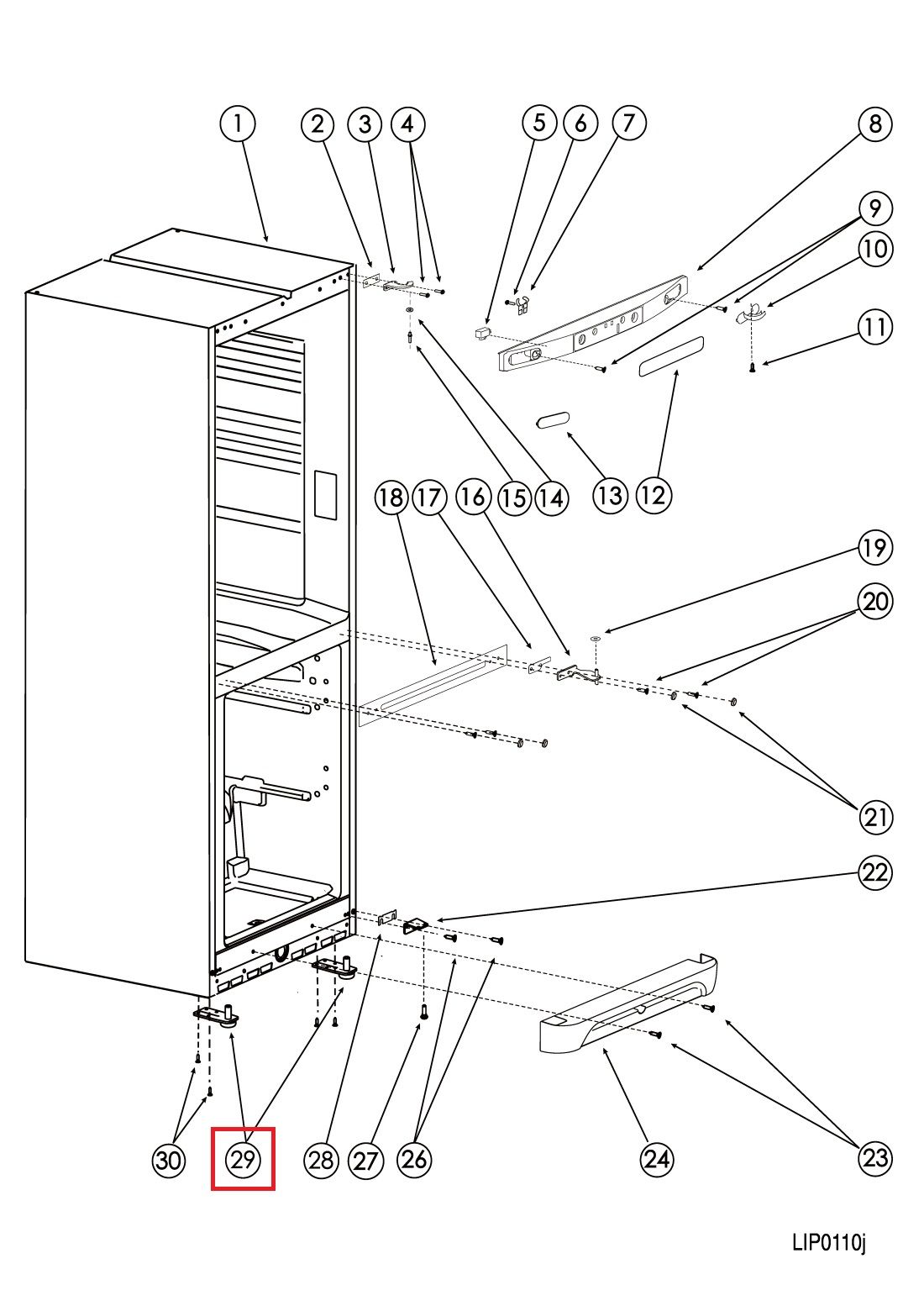 1
2
3
4
5
6
7
8
9
10
11
18
17
16
15
14
13
12
19
20
21
22
30
29
28
27
26
24
23

LIP0110j