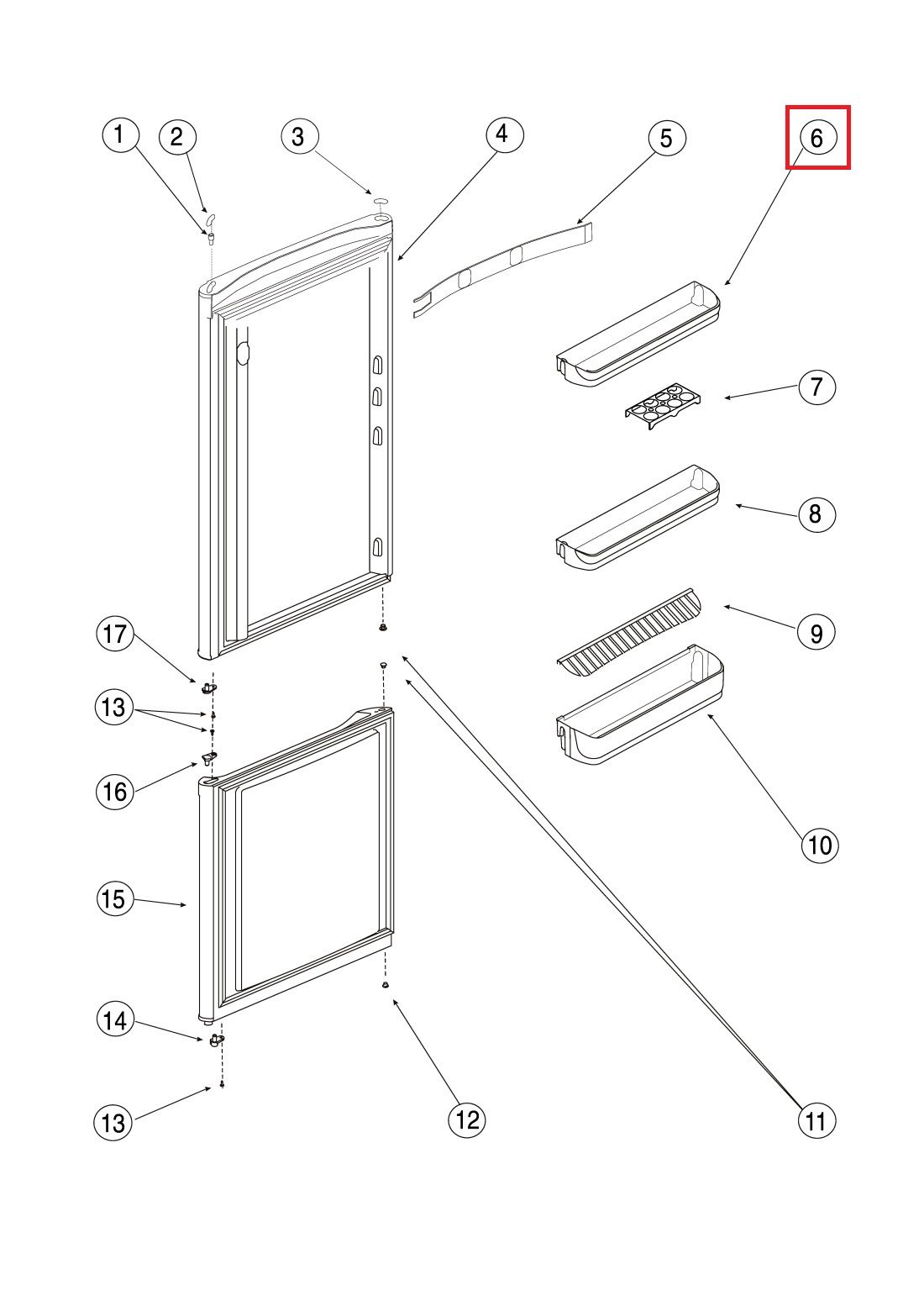 1
2
3
4
5
6
7
8
9
10
17
13
16
15
14
13
12
11