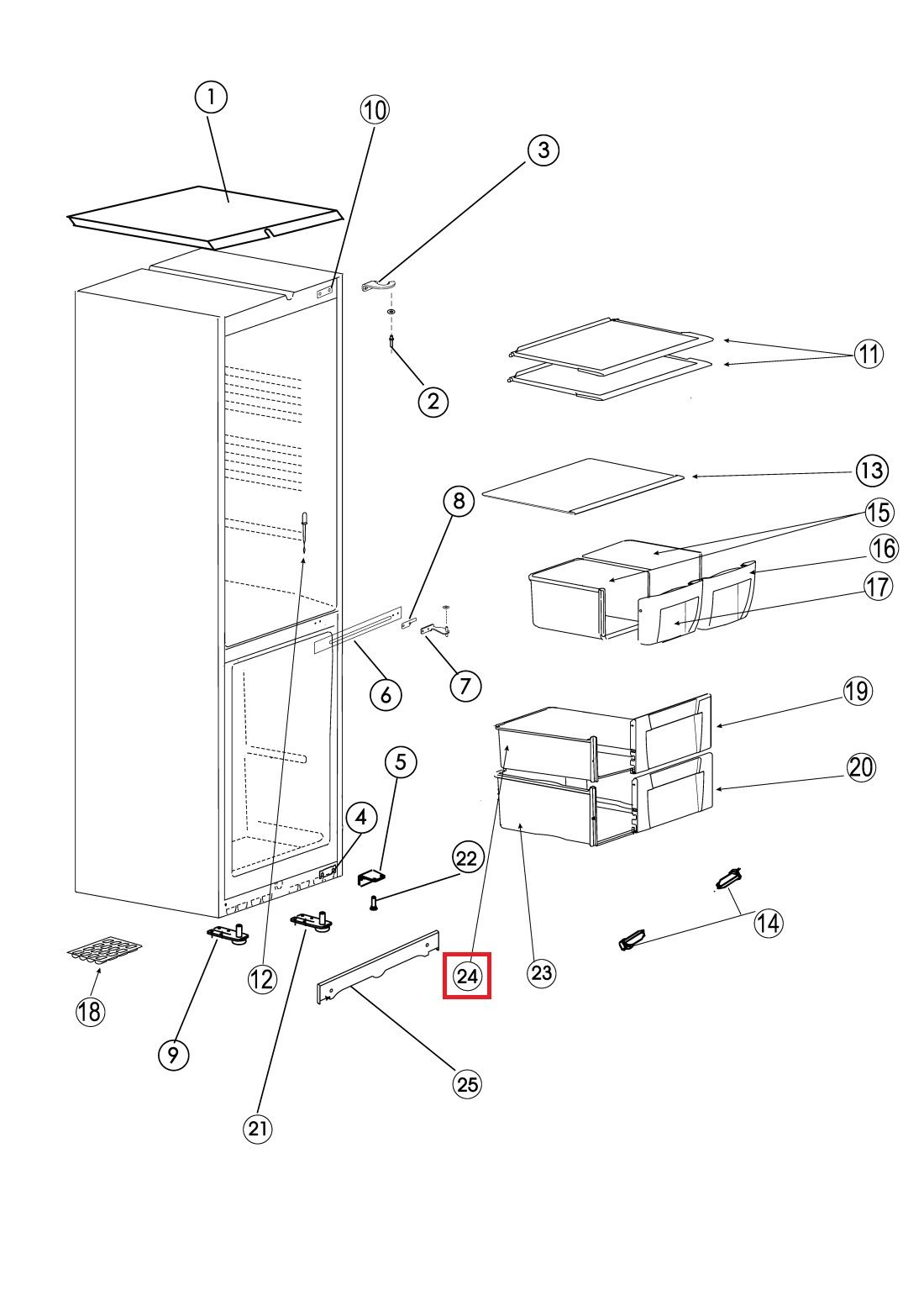 1
10
3
2
11
13
8
15
16
17
6
7
19
5
20
4
22
14
12
24
23
18
9
25
21